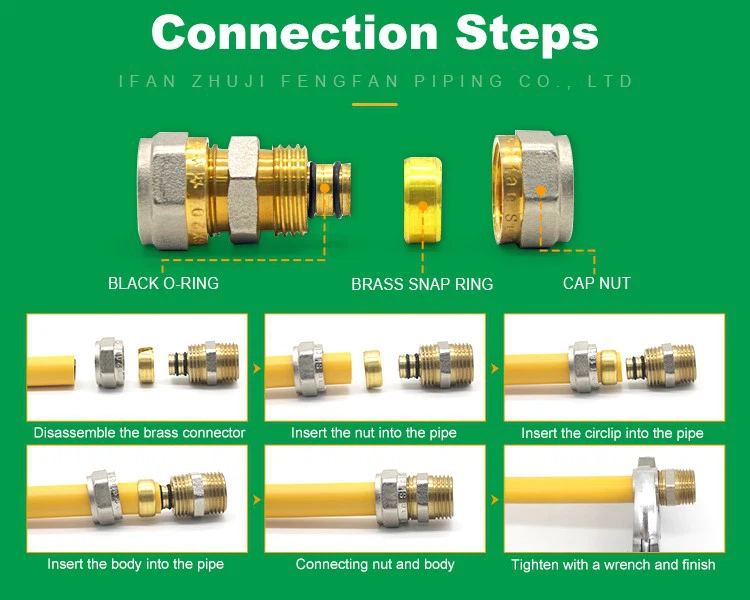 Connection Steps

IFAN ZHUJI FENGFAN PIPING CO., LTD

BLACK O-RING

BRASS SNAP RING

CAP NUT

Disassemble the brass connector

Insert the nut into the pipe

Insert the circlip into the pipe

Insert the body into the pipe

Connecting nut and body

Tighten with a wrench and finish